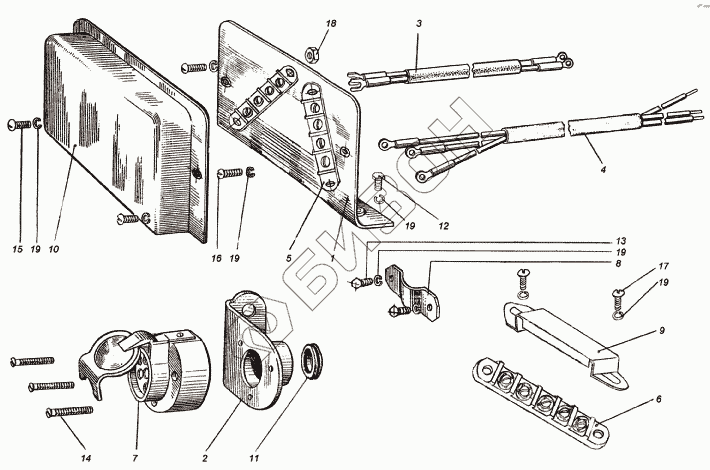 18
3
4
15 19 10
16 19
5 1
19 12
13
19
8
17
19
9
6
14 7 2 11
БИЗОН